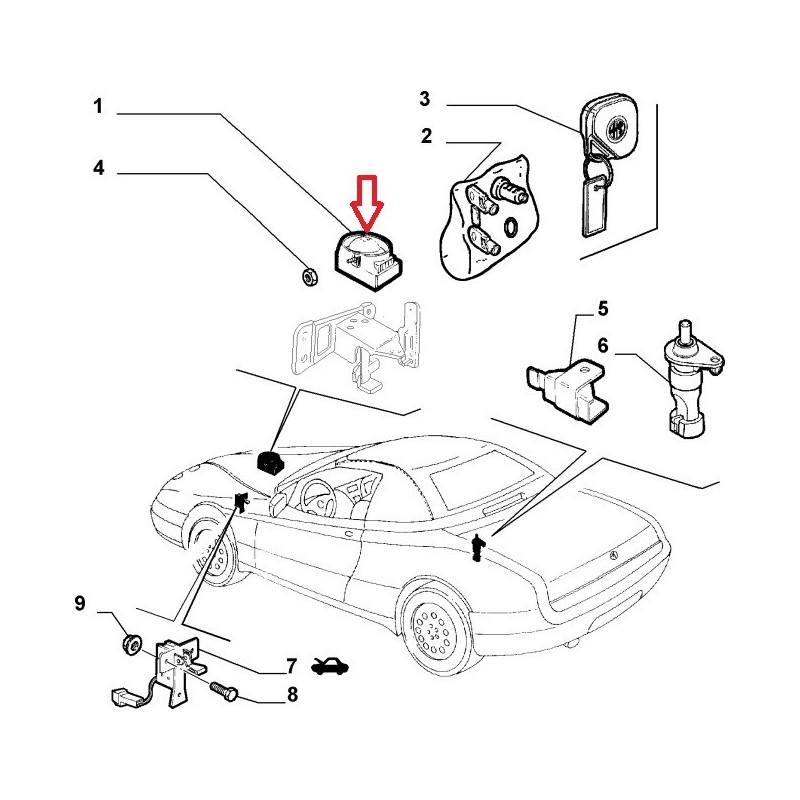 1
3
2
4
5
6
9
7
8