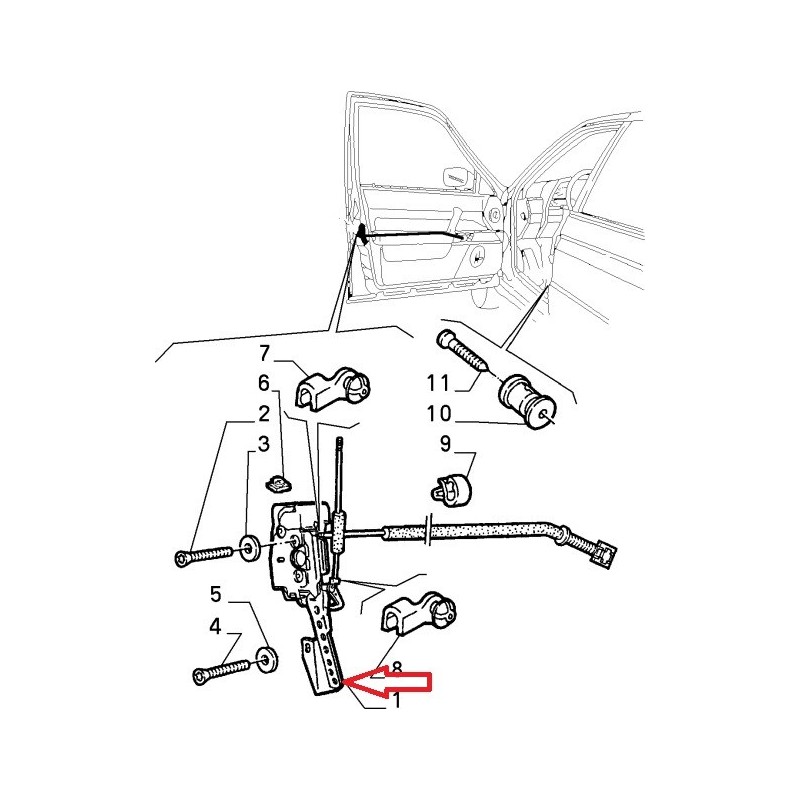 7
6
2
3
11
10
9
5
4
8
1