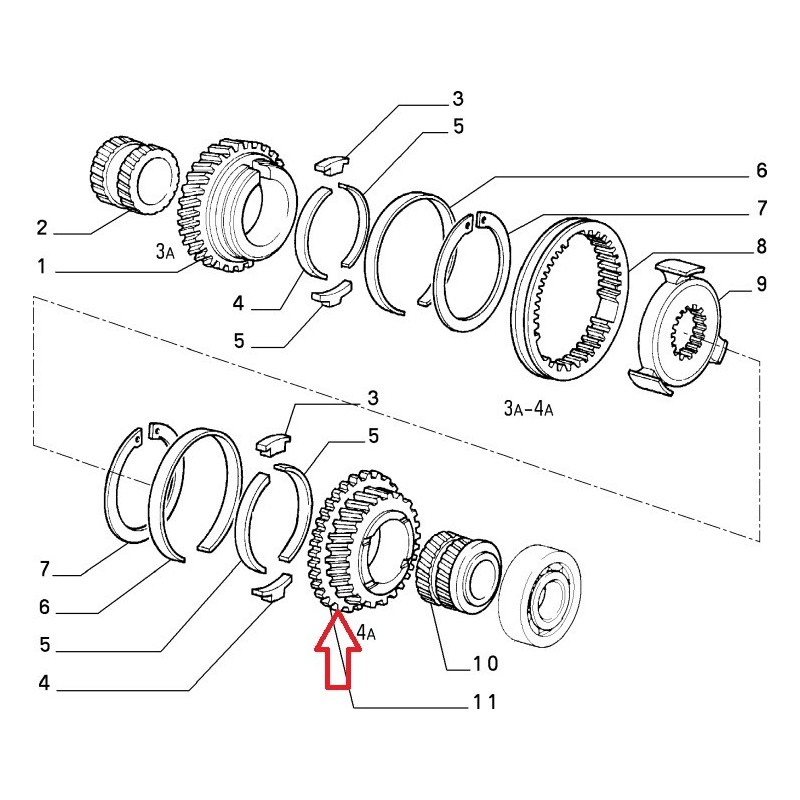 3
5
6
7
8
9
2
3A
1
4
5
3A-4A
3
5
7
6
5
4
4A
10
11