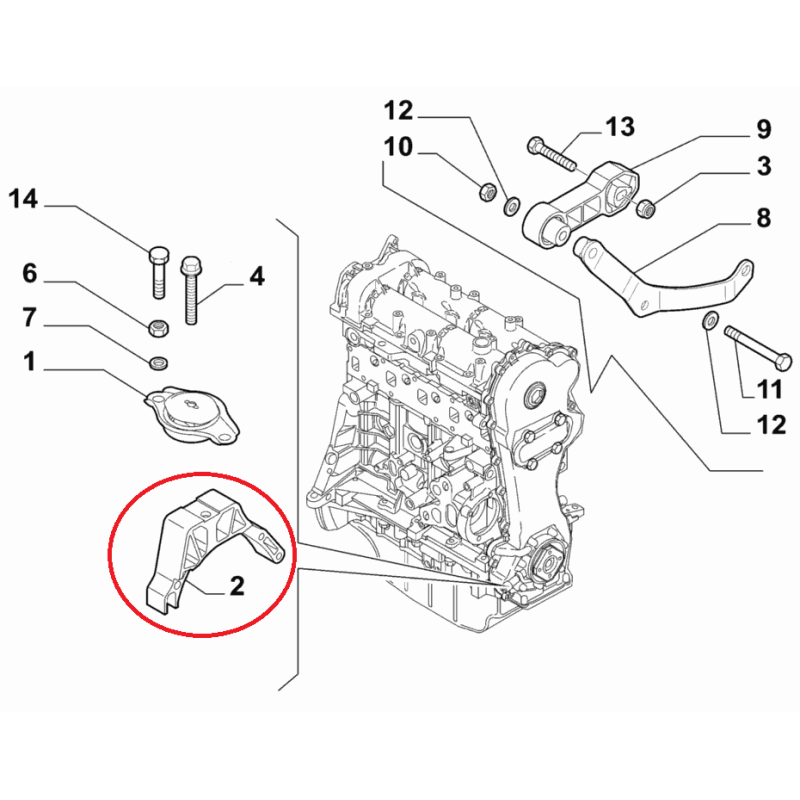 12
13
9
10
3
8
14
6
4
7
1
11
12
2