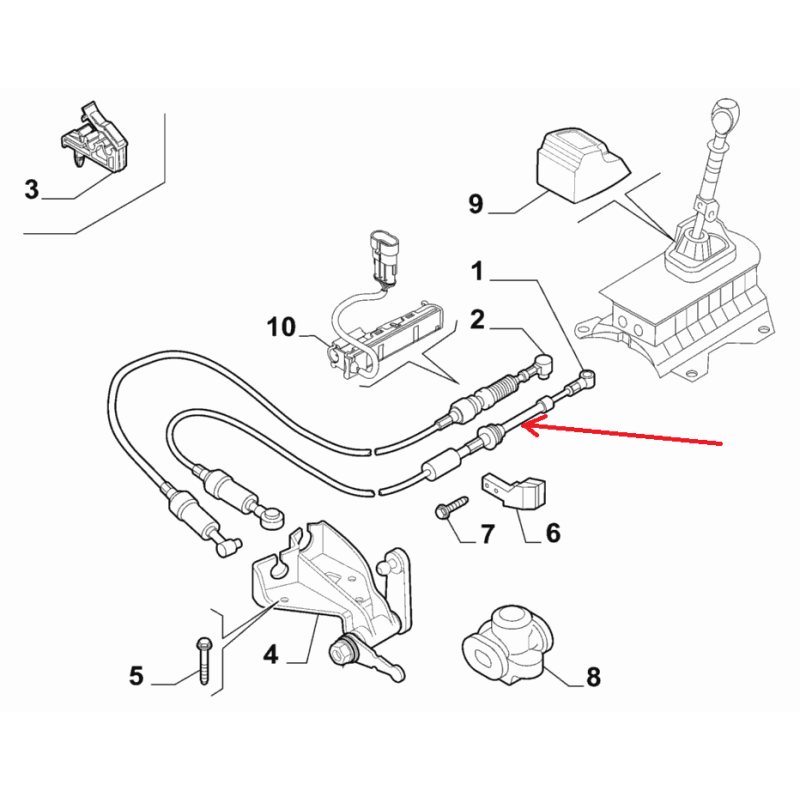 3
9
1
10
2
7
6
5
4
8