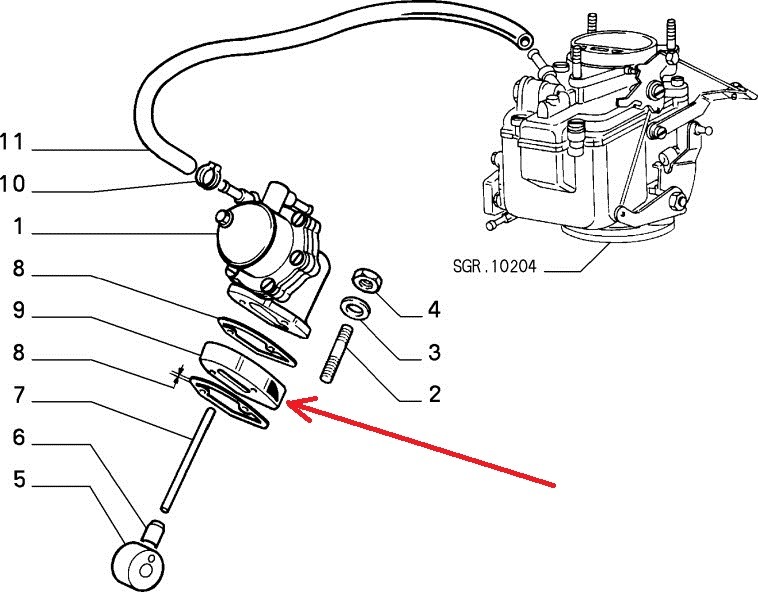 11
10
1
8
9
8
7
6
5
SGR.10204
4
3
2