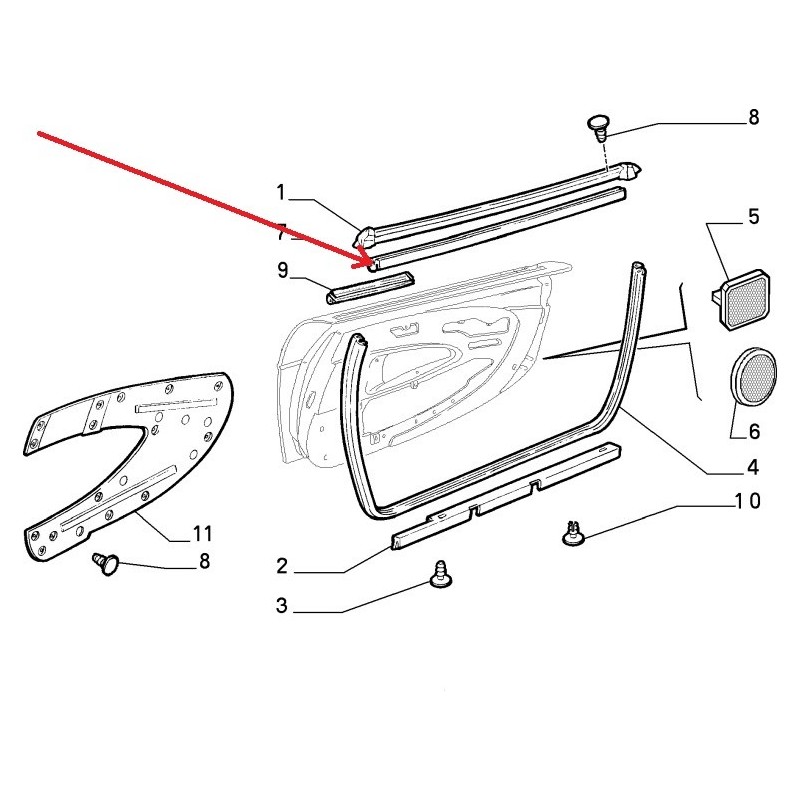 8
1
7
5
9
6
4
10
11
8
2
3