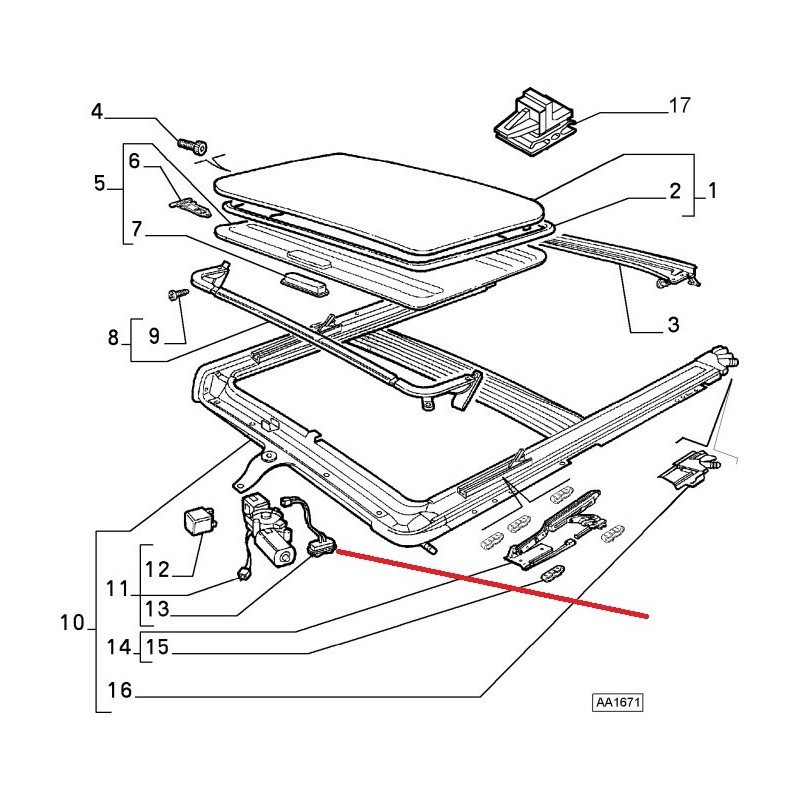 4
17
6
5
2
1
7
3
8
9
12
11
13
10
14
15
16
AA1671