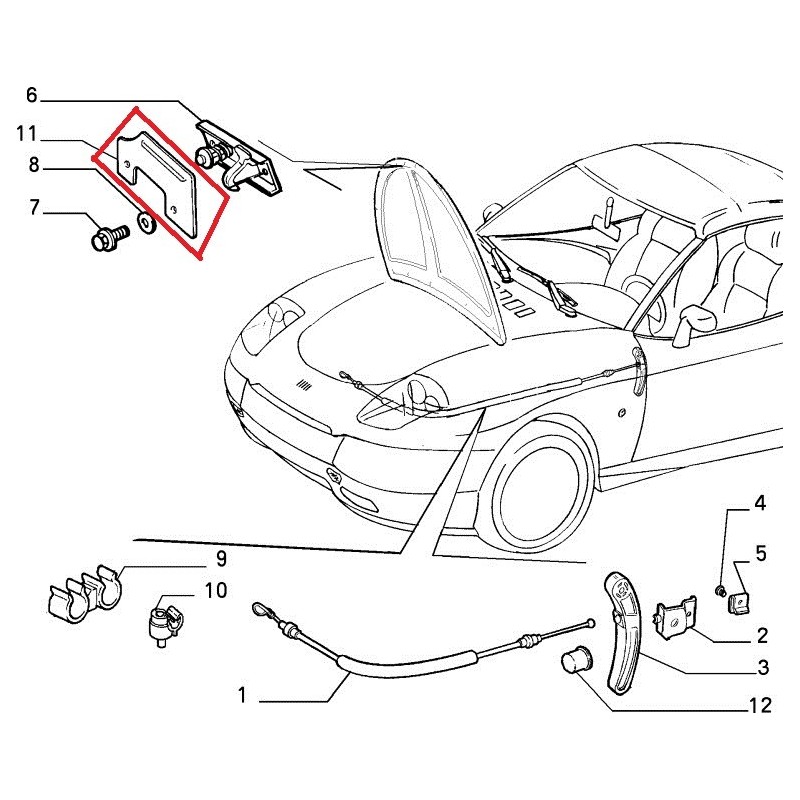 6
11
8
7
4
5
9
10
2
3
1
12