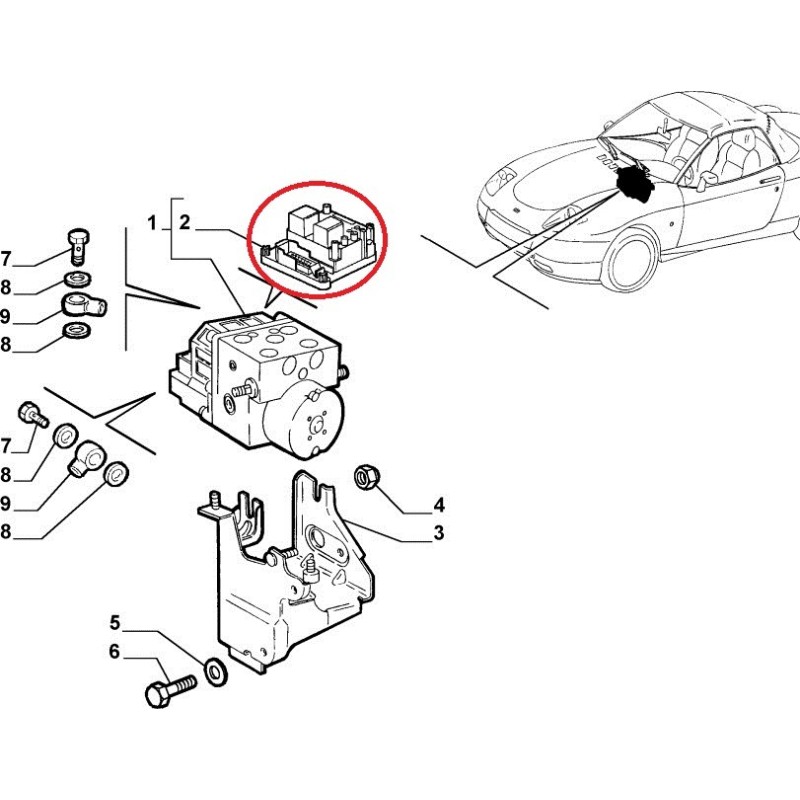 1
2
7
8
9
8
7
8
9
8
4
3
5
6