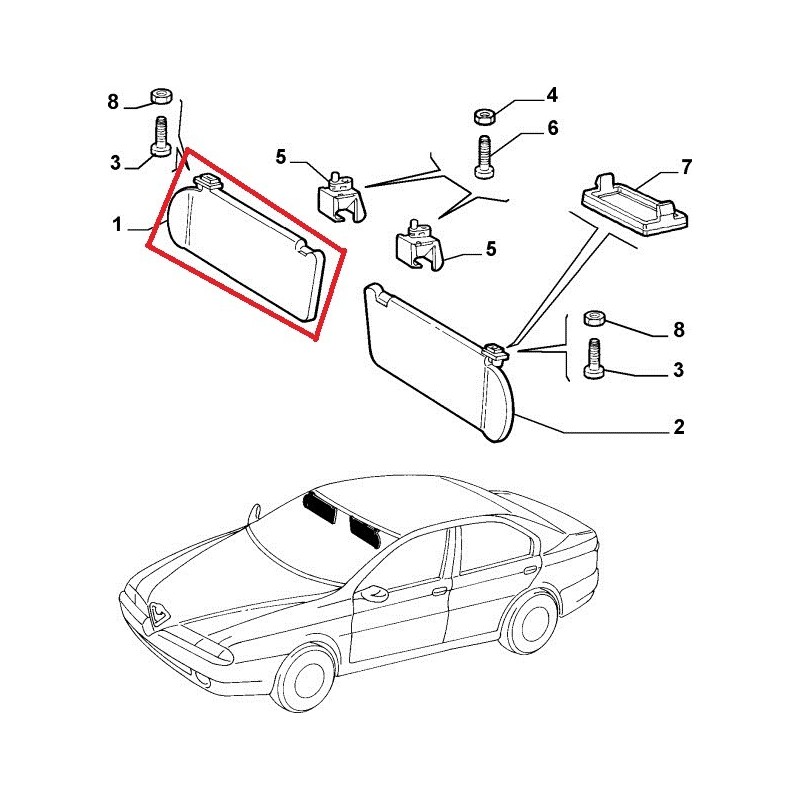 8
3
1
5
4
6
7
5
8
3
2